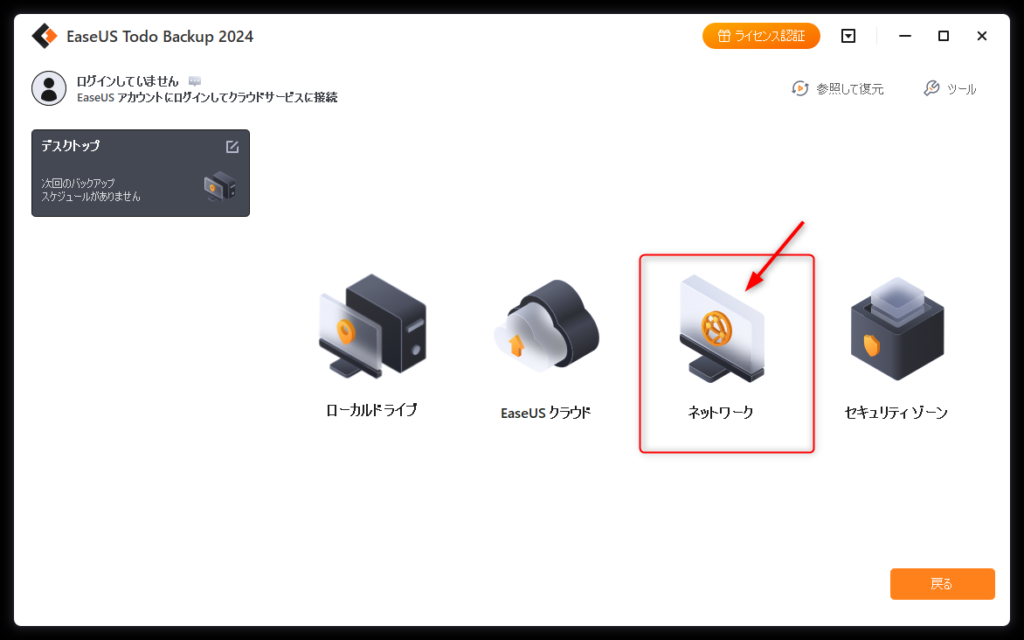 EaseUS Todo Backup 2024

ライセンス認証

ログインしていません
EaseUS アカウントにログインしてクラウドサービスに接続

参照して復元

ツール

デスクトップ

次回のバックアップ
スケジュールがありません

ローカルドライブ

EaseUS クラウド

ネットワーク

セキュリティゾーン

戻る